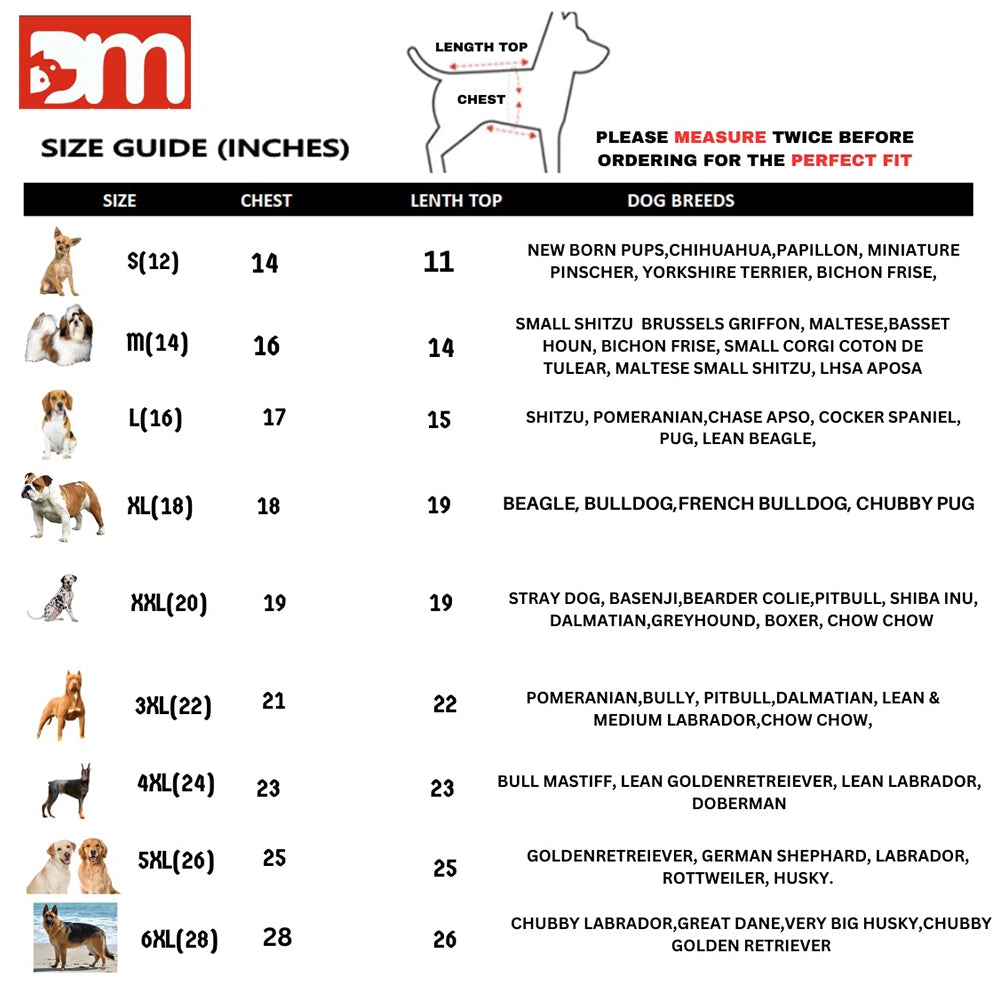 DM

SIZE GUIDE (INCHES)

LENGTH TOP

CHEST

PLEASE MEASURE TWICE BEFORE ORDERING FOR THE PERFECT FIT

| SIZE | CHEST | LENTH TOP | DOG BREEDS |
|---|---|---|---|
| S(12) | 14 | 11 | NEW BORN PUPS,CHIHUAHUA,PAPILLON, MINIATURE PINSCHER, YORKSHIRE TERRIER, BICHON FRISE, |
| M(14) | 16 | 14 | SMALL SHITZU BRUSSELS GRIFFON, MALTESE,BASSET HOUN, BICHON FRISE, SMALL CORGI COTON DE TULEAR, MALTESE SMALL SHITZU, LHSA APOSA |
| L(16) | 17 | 15 | SHITZU, POMERANIAN,CHASE APSO, COCKER SPANIEL, PUG, LEAN BEAGLE, |
| XL(18) | 18 | 19 | BEAGLE, BULLDOG,FRENCH BULLDOG, CHUBBY PUG |
| XXL(20) | 19 | 19 | STRAY DOG, BASENJI,BEARDER COLIE,PITBULL, SHIBA INU, DALMATIAN,GREYHOUND, BOXER, CHOW CHOW |
| 3XL(22) | 21 | 22 | POMERANIAN,BULLY, PITBULL,DALMATIAN, LEAN & MEDIUM LABRADOR,CHOW CHOW, |
| 4XL(24) | 23 | 23 | BULL MASTIFF, LEAN GOLDENRETREIEVER, LEAN LABRADOR, DOBERMAN |
| 5XL(26) | 25 | 25 | GOLDENRETREIEVER, GERMAN SHEPHARD, LABRADOR, ROTTWEILER, HUSKY. |
| 6XL(28) | 28 | 26 | CHUBBY LABRADOR,GREAT DANE,VERY BIG HUSKY,CHUBBY GOLDEN RETRIEVER |