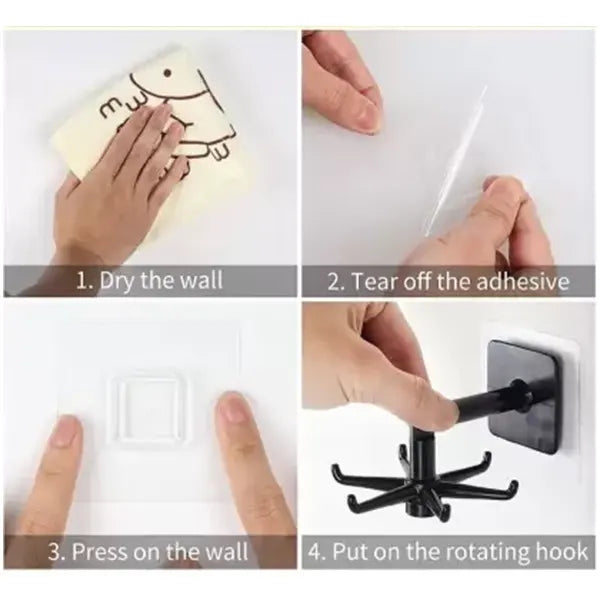 1. Dry the wall

2. Tear off the adhesive

3. Press on the wall

4. Put on the rotating hook