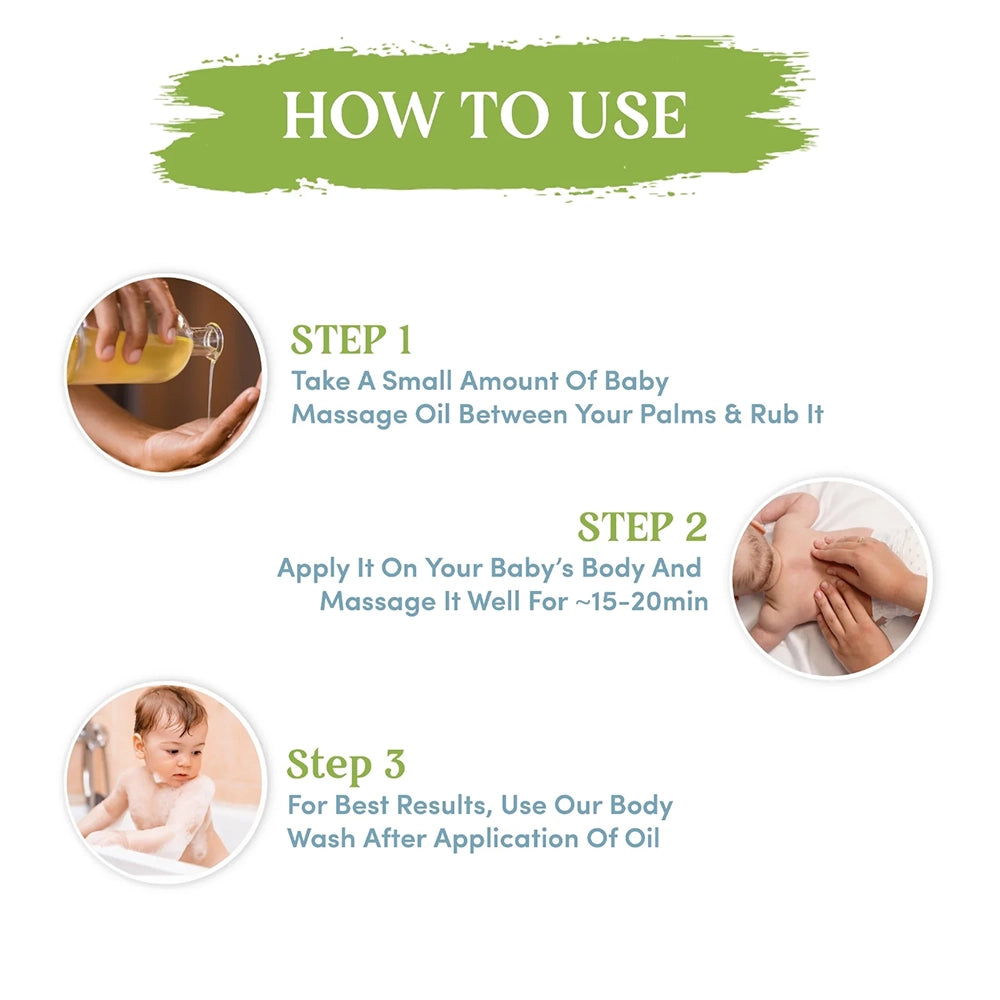 HOW TO USE

STEP 1
Take A Small Amount Of Baby Massage Oil Between Your Palms & Rub It

STEP 2
Apply It On Your Baby's Body And Massage It Well For ~15-20min

Step 3
For Best Results, Use Our Body Wash After Application Of Oil