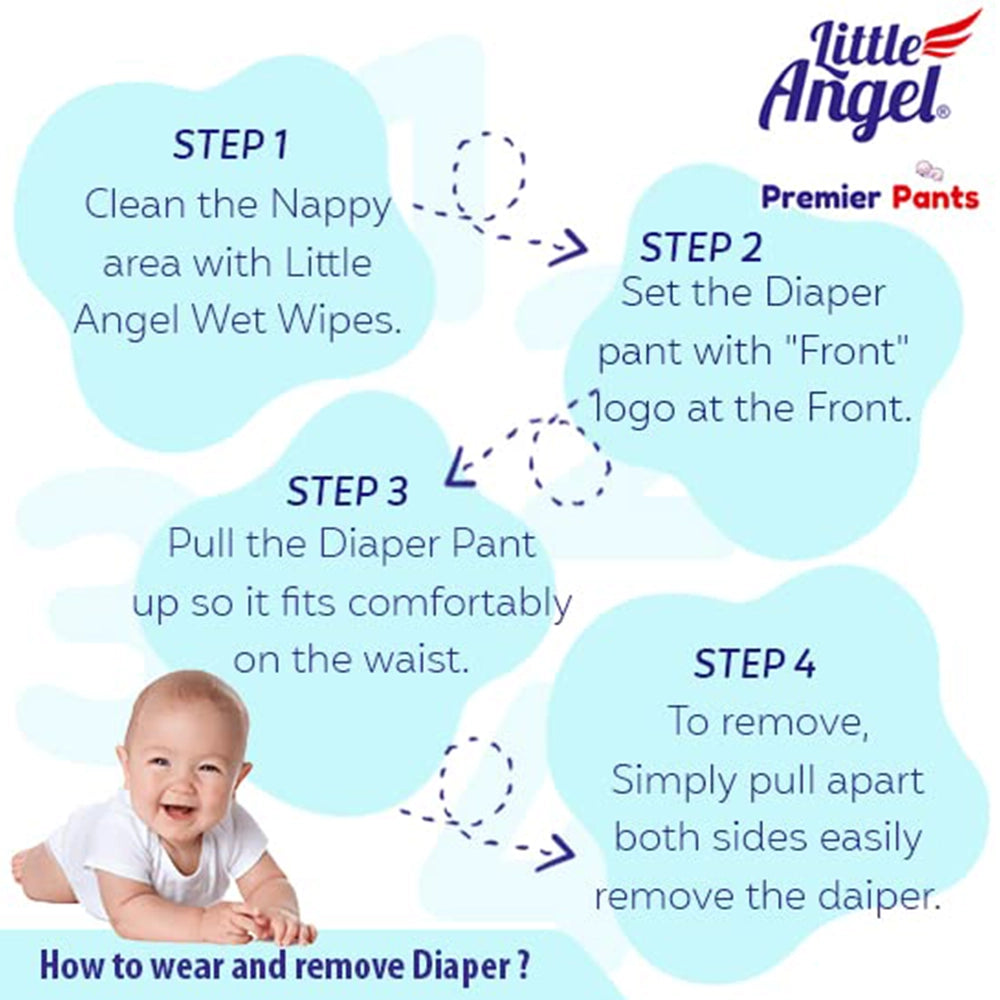 Little Angel®

Premier Pants

STEP 1
Clean the Nappy area with Little Angel Wet Wipes.

STEP 2
Set the Diaper pant with "Front" logo at the Front.

STEP 3
Pull the Diaper Pant up so it fits comfortably on the waist.

STEP 4
To remove, Simply pull apart both sides easily remove the daiper.

How to wear and remove Diaper ?