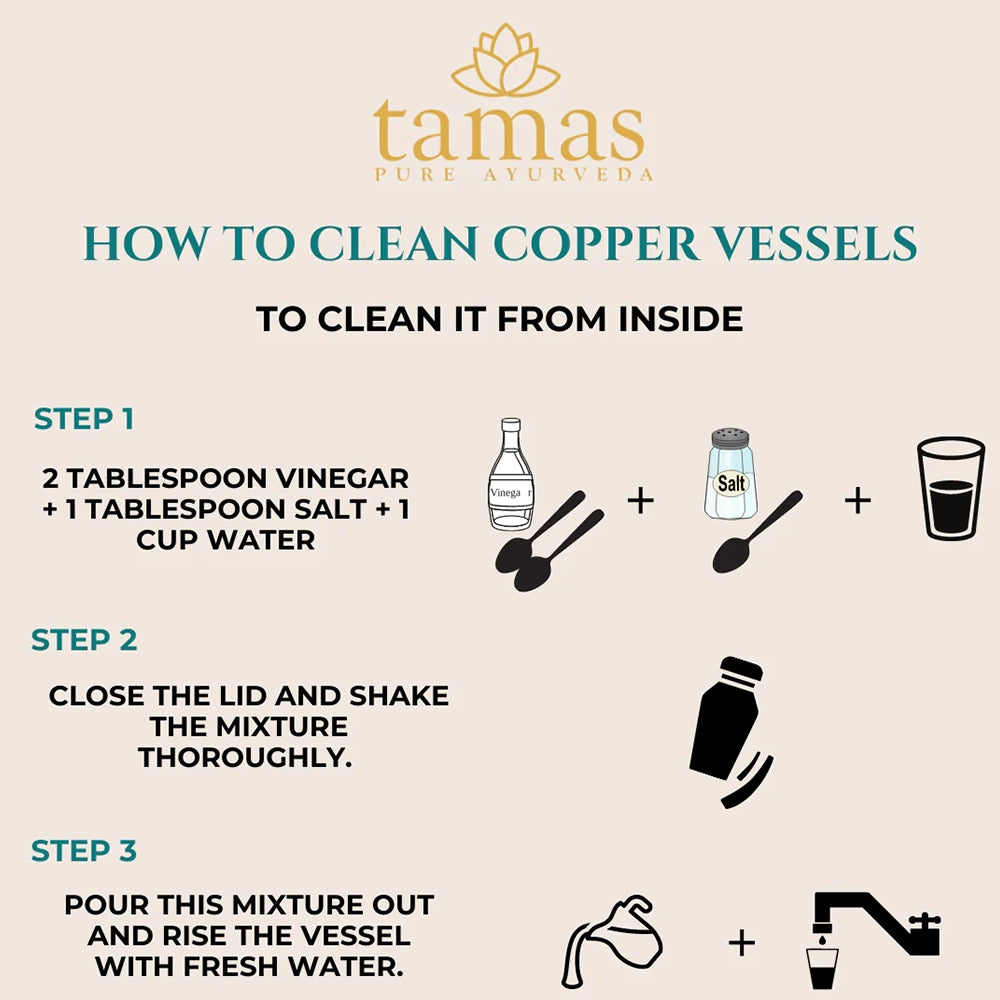 tamas
PURE AYURVEDA

HOW TO CLEAN COPPER VESSELS

TO CLEAN IT FROM INSIDE

STEP 1

2 TABLESPOON VINEGAR + 1 TABLESPOON SALT + 1 CUP WATER

Vinega r

+

Salt

+

STEP 2

CLOSE THE LID AND SHAKE THE MIXTURE THOROUGHLY.

STEP 3

POUR THIS MIXTURE OUT AND RISE THE VESSEL WITH FRESH WATER.

+