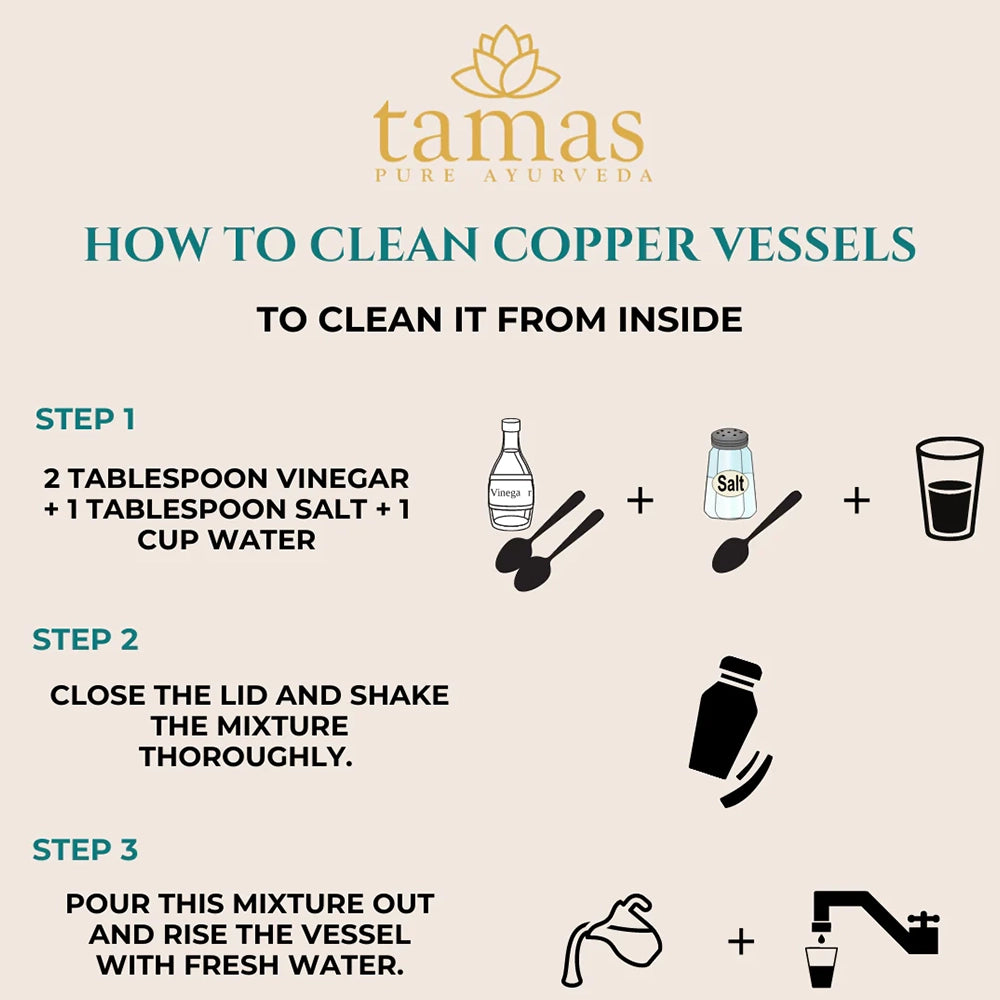 tamas
PURE AYURVEDA

HOW TO CLEAN COPPER VESSELS

TO CLEAN IT FROM INSIDE

STEP 1

2 TABLESPOON VINEGAR + 1 TABLESPOON SALT + 1 CUP WATER

Vinega r + Salt +

STEP 2

CLOSE THE LID AND SHAKE THE MIXTURE THOROUGHLY.

STEP 3

POUR THIS MIXTURE OUT AND RISE THE VESSEL WITH FRESH WATER.

+