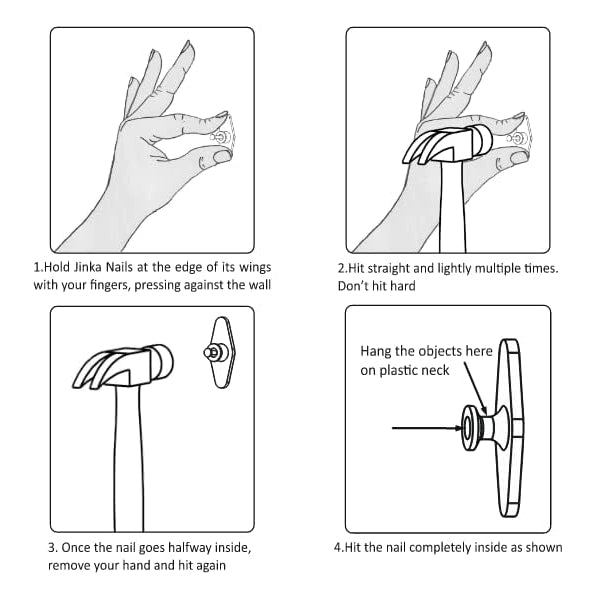 1.Hold Jinka Nails at the edge of its wings with your fingers, pressing against the wall

2.Hit straight and lightly multiple times. Don't hit hard

3. Once the nail goes halfway inside, remove your hand and hit again

Hang the objects here on plastic neck

4.Hit the nail completely inside as shown